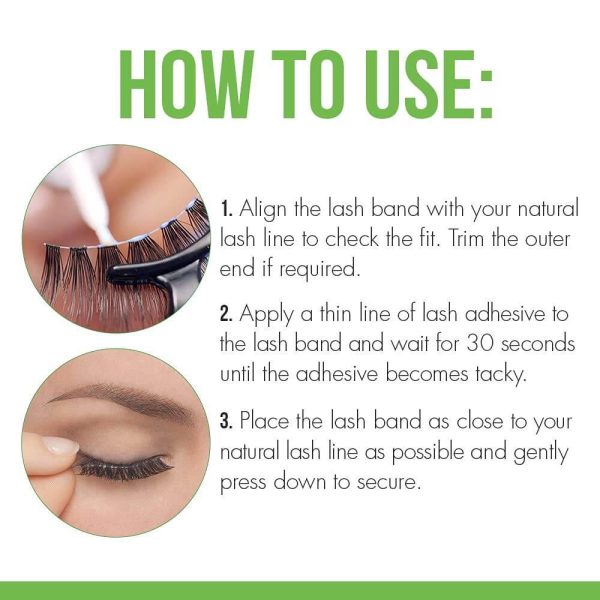 HOW TO USE:

1. Align the lash band with your natural lash line to check the fit. Trim the outer end if required.

2. Apply a thin line of lash adhesive to the lash band and wait for 30 seconds until the adhesive becomes tacky.

3. Place the lash band as close to your natural lash line as possible and gently press down to secure.