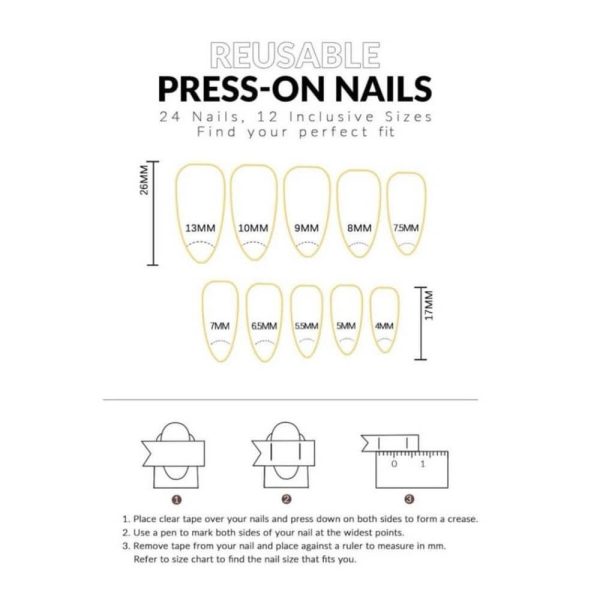 REUSABLE
PRESS-ON NAILS
24 Nails, 12 Inclusive Sizes
Find your perfect fit

26MM

13MM 10MM 9MM 8MM 7.5MM

7MM 6.5MM 5.5MM 5MM 4MM

17MM

0 1

1 2 3

1. Place clear tape over your nails and press down on both sides to form a crease.
2. Use a pen to mark both sides of your nail at the widest points.
3. Remove tape from your nail and place against a ruler to measure in mm. Refer to size chart to find the nail size that fits you.