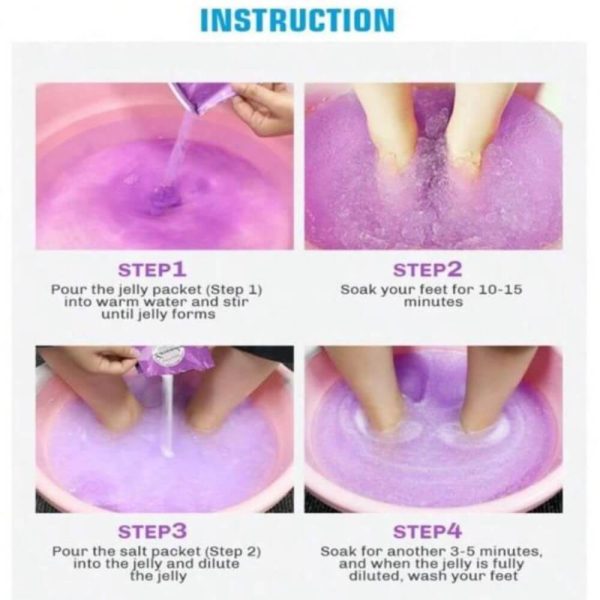 INSTRUCTION

STEP1
Pour the jelly packet (Step 1) into warm water and stir until jelly forms

STEP2
Soak your feet for 10-15 minutes

STEP3
Pour the salt packet (Step 2) into the jelly and dilute the jelly

STEP4
Soak for another 3-5 minutes, and when the jelly is fully diluted, wash your feet