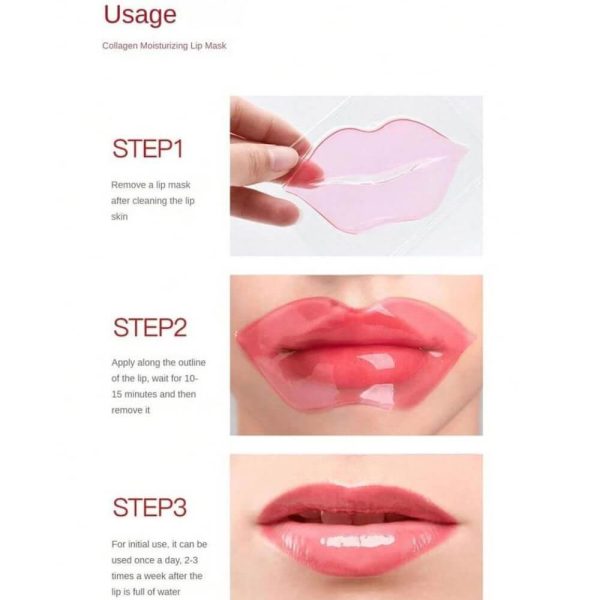 Usage

Collagen Moisturizing Lip Mask

STEP1

Remove a lip mask after cleaning the lip skin

STEP2

Apply along the outline of the lip, wait for 10-15 minutes and then remove it

STEP3

For initial use, it can be used once a day, 2-3 times a week after the lip is full of water